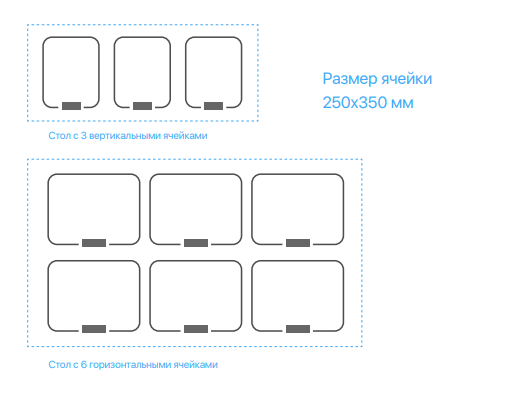 Размер ячейки
250x350 мм

Стол с 3 вертикальными ячейками

Стол с 6 горизонтальными ячейками